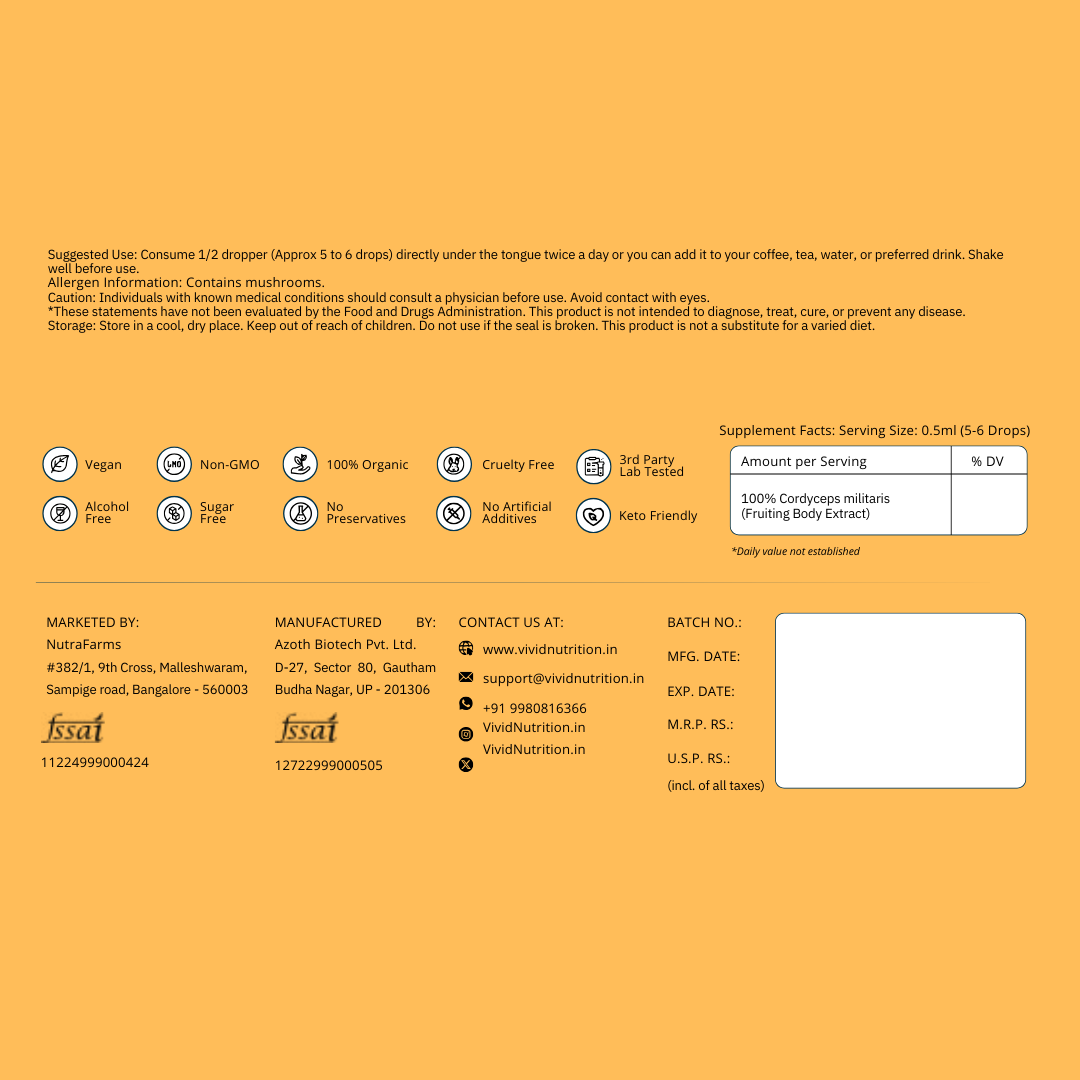 Suggested Use: Consume 1/2 dropper (Approx 5 to 6 drops) directly under the tongue twice a day or you can add it to your coffee, tea, water, or preferred drink. Shake well before use.
Allergen Information: Contains mushrooms.
Caution: Individuals with known medical conditions should consult a physician before use. Avoid contact with eyes.
*These statements have not been evaluated by the Food and Drugs Administration. This product is not intended to diagnose, treat, cure, or prevent any disease.
Storage: Store in a cool, dry place. Keep out of reach of children. Do not use if the seal is broken. This product is not a substitute for a varied diet.

Vegan
Non-GMO
100% Organic
Cruelty Free
3rd Party Lab Tested
Alcohol Free
Sugar Free
No Preservatives
No Artificial Additives
Keto Friendly

Supplement Facts: Serving Size: 0.5ml (5-6 Drops)

| Amount per Serving | % DV |
|---|---|
| 100% Cordyceps militaris (Fruiting Body Extract) | |

*Daily value not established

MARKETED BY:
NutraFarms
#382/1, 9th Cross, Malleshwaram, Sampige road, Bangalore - 560003
fssai
11224999000424

MANUFACTURED BY:
Azoth Biotech Pvt. Ltd.
D-27, Sector 80, Gautham Budha Nagar, UP - 201306
fssai
12722999000505

CONTACT US AT:
www.vividnutrition.in
support@vividnutrition.in
+91 9980816366
VividNutrition.in
VividNutrition.in

BATCH NO.:
MFG. DATE:
EXP. DATE:
M.R.P. RS.:
U.S.P. RS.:
(incl. of all taxes)